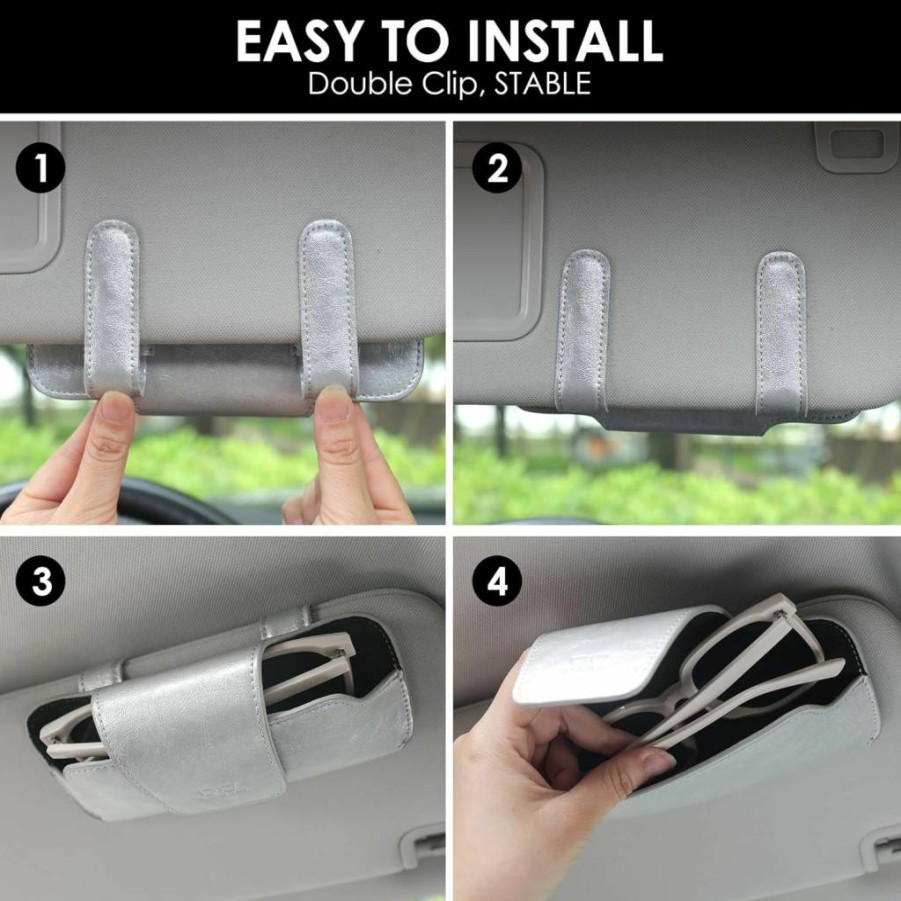 EASY TO INSTALL
Double Clip, STABLE

1

2

3

4